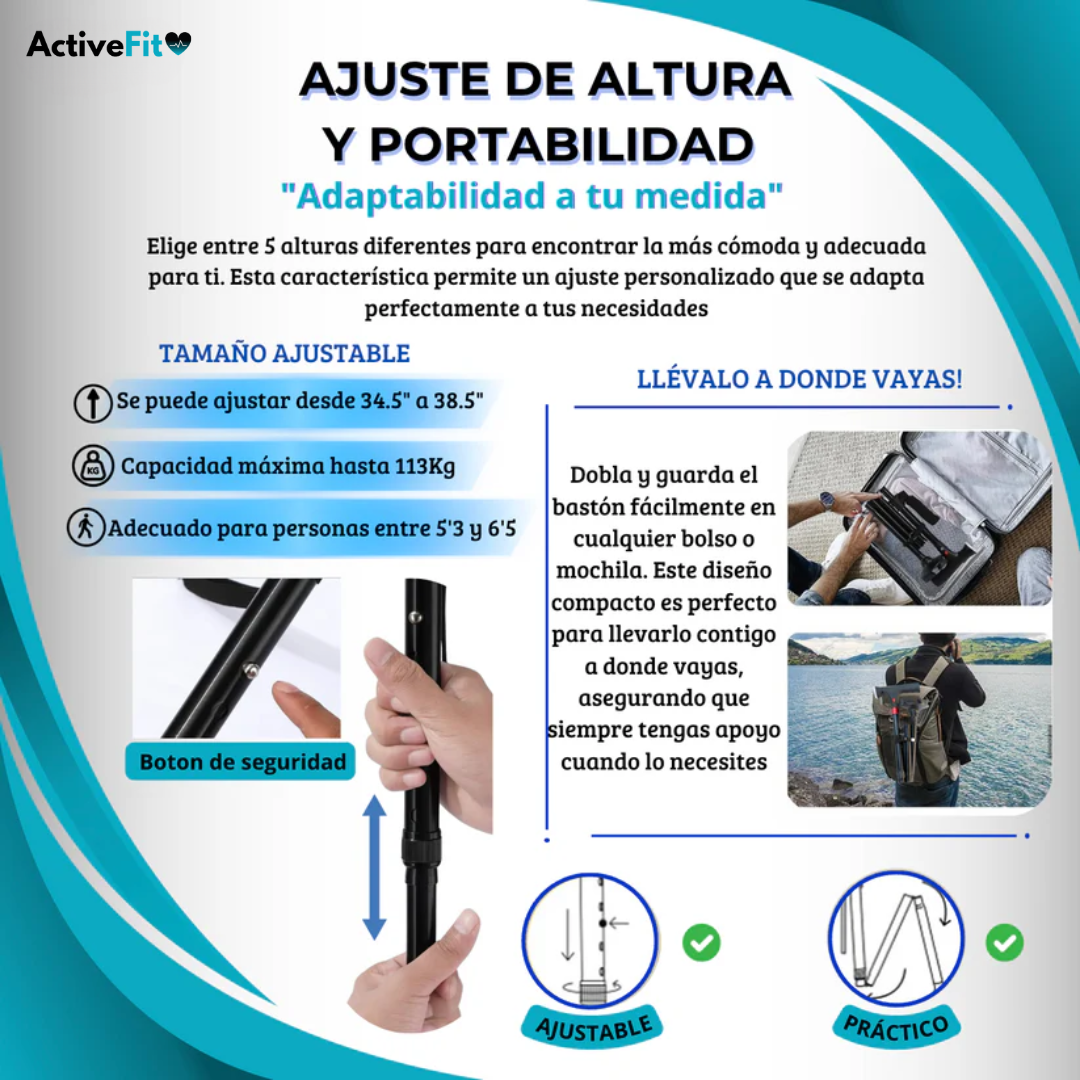 ActiveFit

AJUSTE DE ALTURA Y PORTABILIDAD

"Adaptabilidad a tu medida"

Elige entre 5 alturas diferentes para encontrar la más cómoda y adecuada para ti. Esta característica permite un ajuste personalizado que se adapta perfectamente a tus necesidades

TAMAÑO AJUSTABLE

Se puede ajustar desde 34.5" a 38.5"

KG Capacidad máxima hasta 113Kg

Adecuado para personas entre 5'3 y 6'5

Boton de seguridad

LLÉVALO A DONDE VAYAS!

Dobla y guarda el bastón fácilmente en cualquier bolso o mochila. Este diseño compacto es perfecto para llevarlo contigo a donde vayas, asegurando que siempre tengas apoyo cuando lo necesites

AJUSTABLE

PRÁCTICO